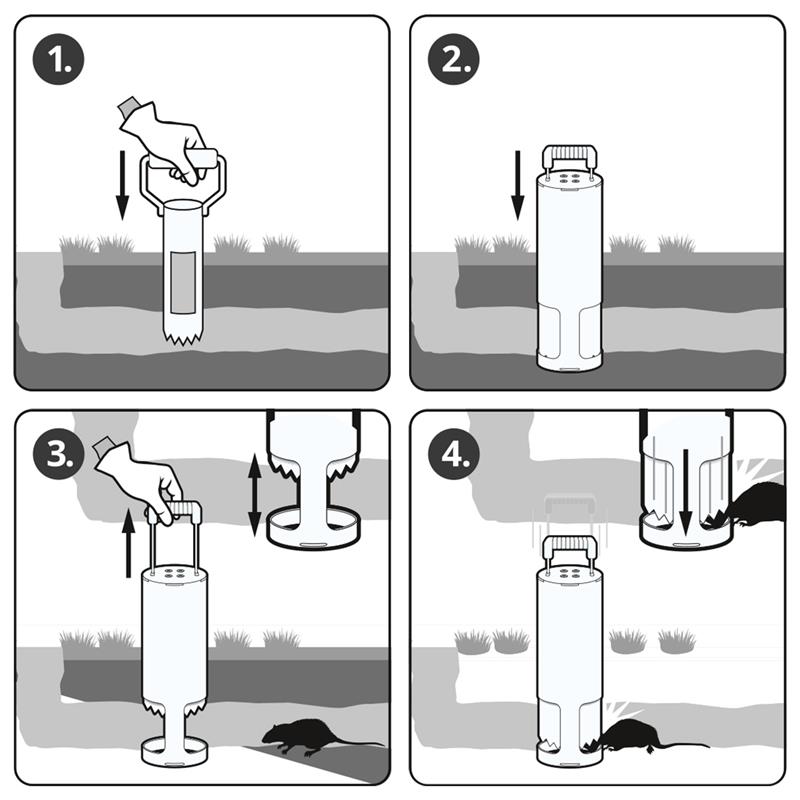 1.

2.

3.

4.